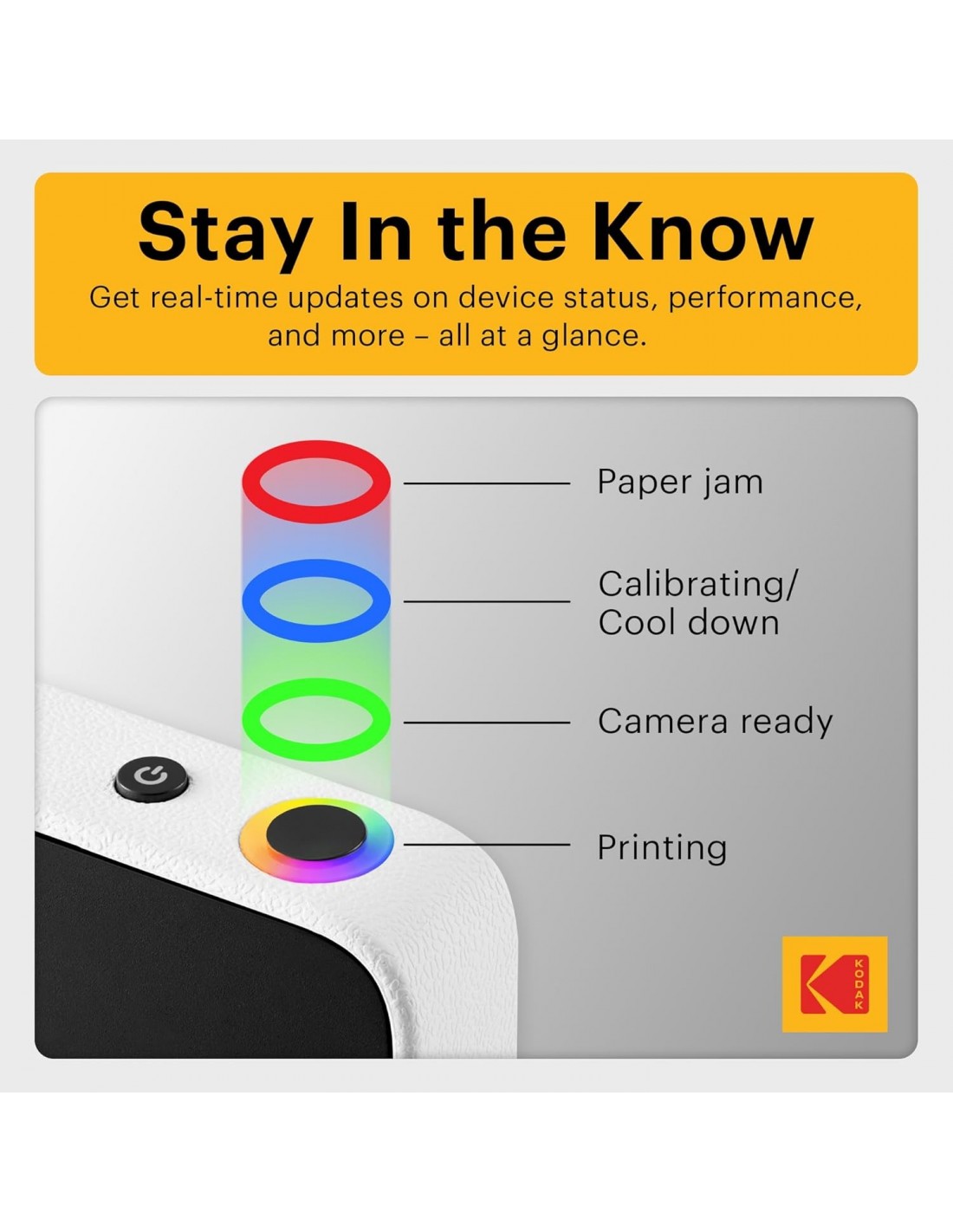 Stay In the Know

Get real-time updates on device status, performance, and more – all at a glance.

Paper jam

Calibrating/
Cool down

Camera ready

Printing

KODAK