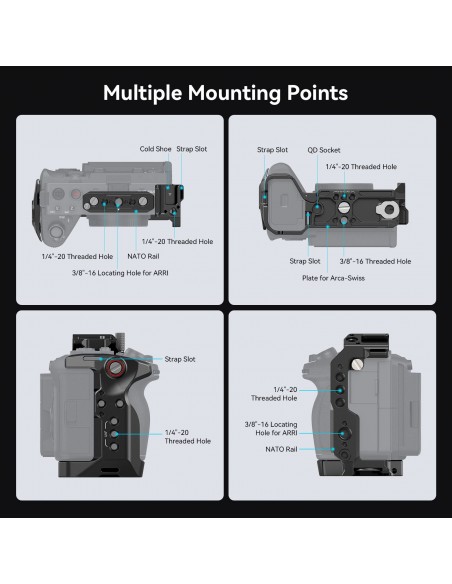 Multiple Mounting Points

Cold Shoe
Strap Slot
1/4"-20 Threaded Hole
1/4"-20 Threaded Hole
NATO Rail
3/8"-16 Locating Hole for ARRI

Strap Slot
QD Socket
1/4"-20 Threaded Hole
Strap Slot
3/8"-16 Threaded Hole
Plate for Arca-Swiss

Strap Slot
1/4"-20 Threaded Hole

1/4"-20 Threaded Hole
3/8"-16 Locating Hole for ARRI
NATO Rail