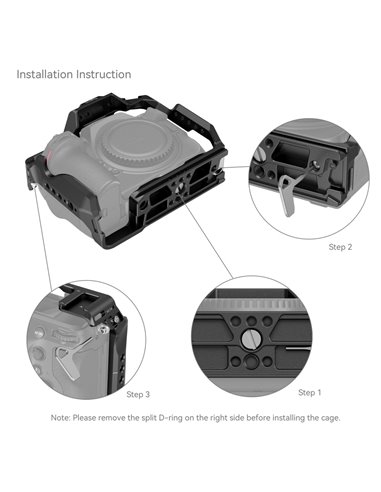 Installation Instruction

Step 2

Step 3

Step 1

Note: Please remove the split D-ring on the right side before installing the cage.