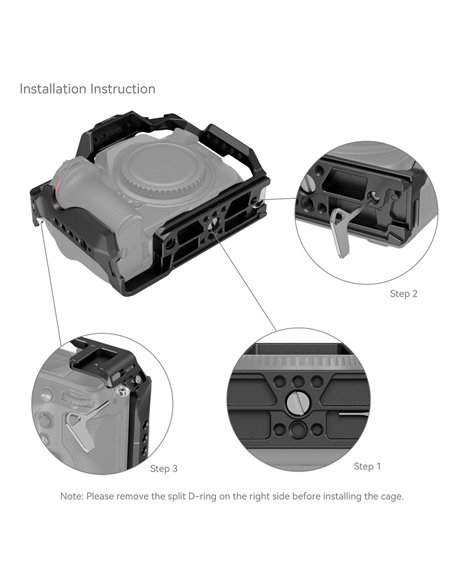 Installation Instruction

Step 2

Step 3

Step 1

Note: Please remove the split D-ring on the right side before installing the cage.